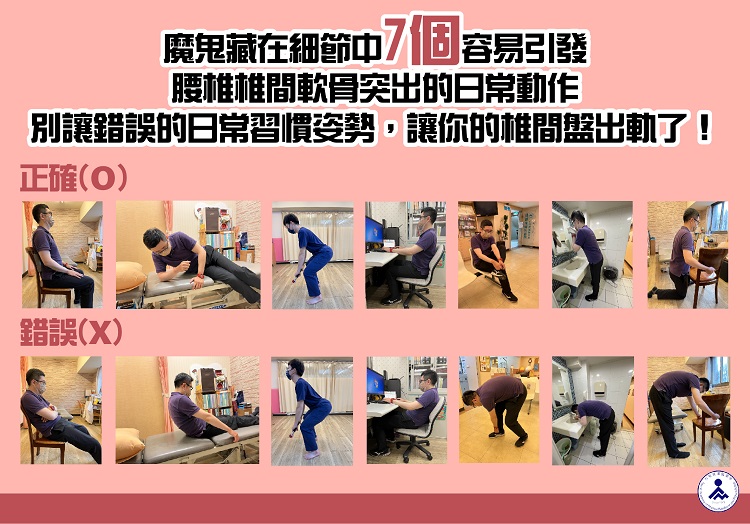 魔鬼藏在細節中7個容易引發
腰椎椎間軟骨突出的日常動作
別讓錯誤的日常習慣姿勢，讓你的椎間盤出軌了！

正確(O)

錯誤(X)