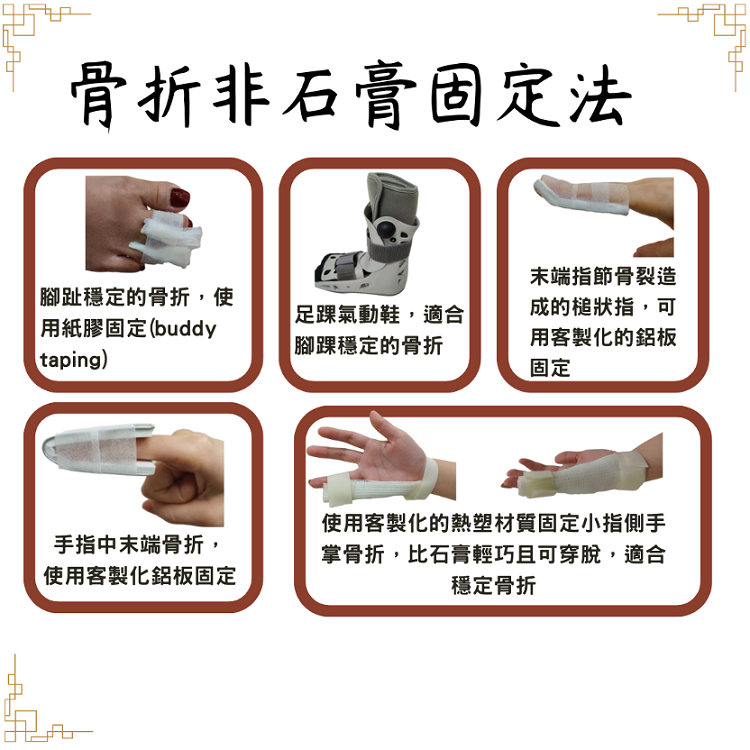 骨折非石膏固定法

腳趾穩定的骨折，使用紙膠固定(buddy taping)

足踝氣動鞋，適合腳踝穩定的骨折

末端指節骨裂造成的槌狀指，可用客製化的鋁板固定

手指中末端骨折，使用客製化鋁板固定

使用客製化的熱塑材質固定小指側手掌骨折，比石膏輕巧且可穿脫，適合穩定骨折